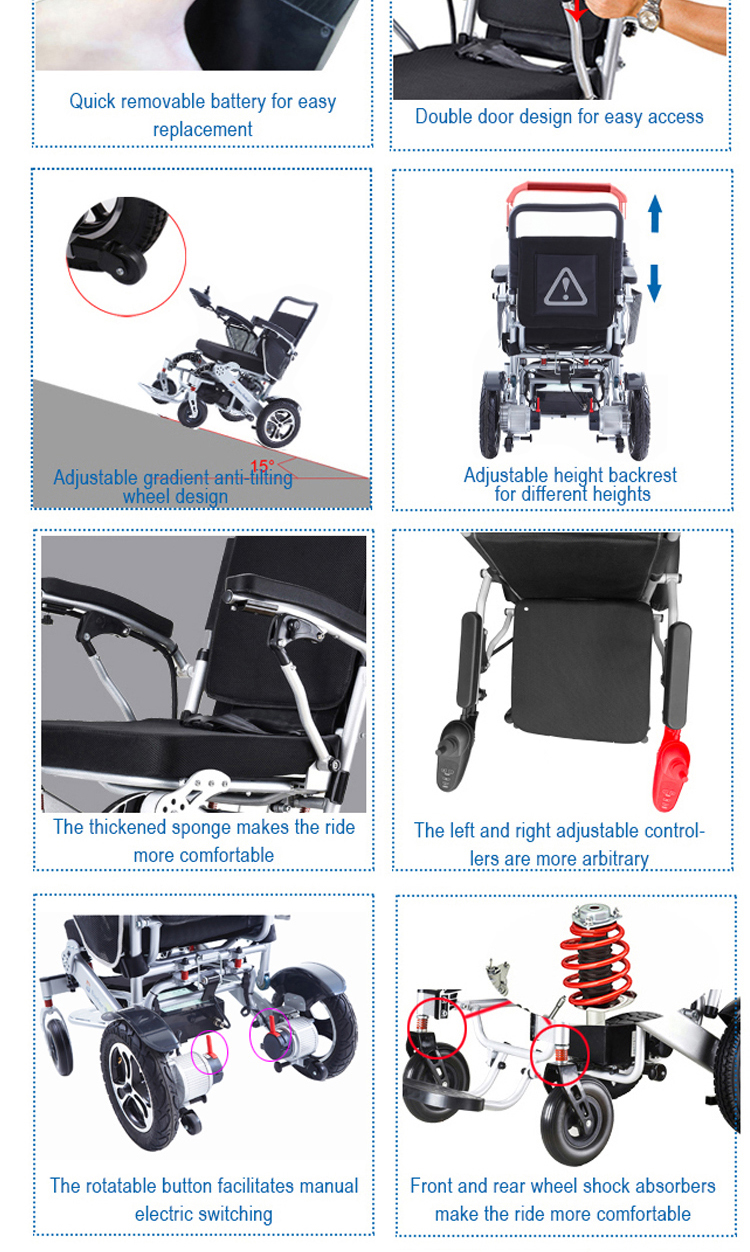 Quick removable battery for easy replacement

Double door design for easy access

15°

Adjustable gradient anti-tilting wheel design

Adjustable height backrest for different heights

The thickened sponge makes the ride more comfortable

The left and right adjustable controllers are more arbitrary

The rotatable button facilitates manual electric switching

Front and rear wheel shock absorbers make the ride more comfortable